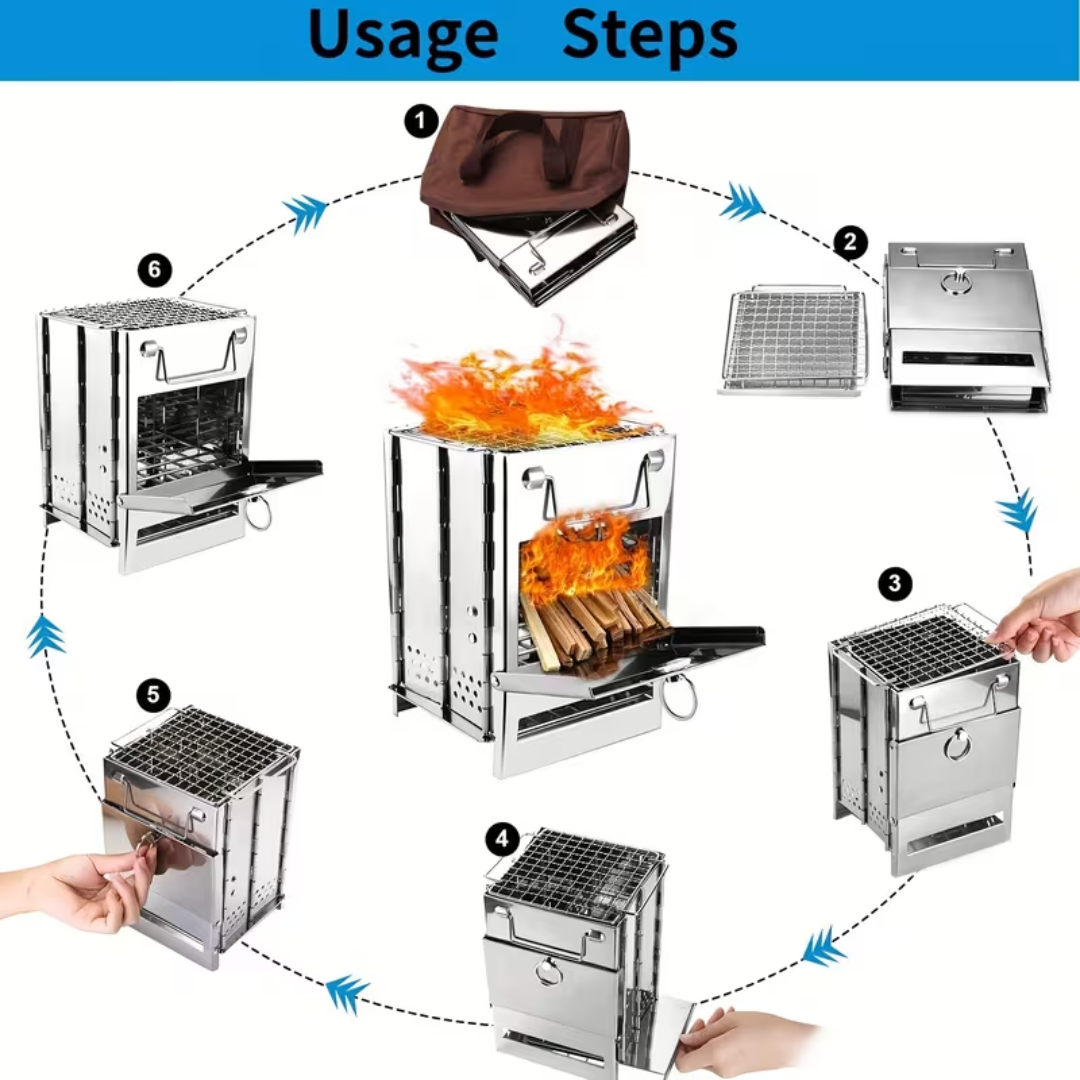 Usage Steps

1

2

3

4

5

6