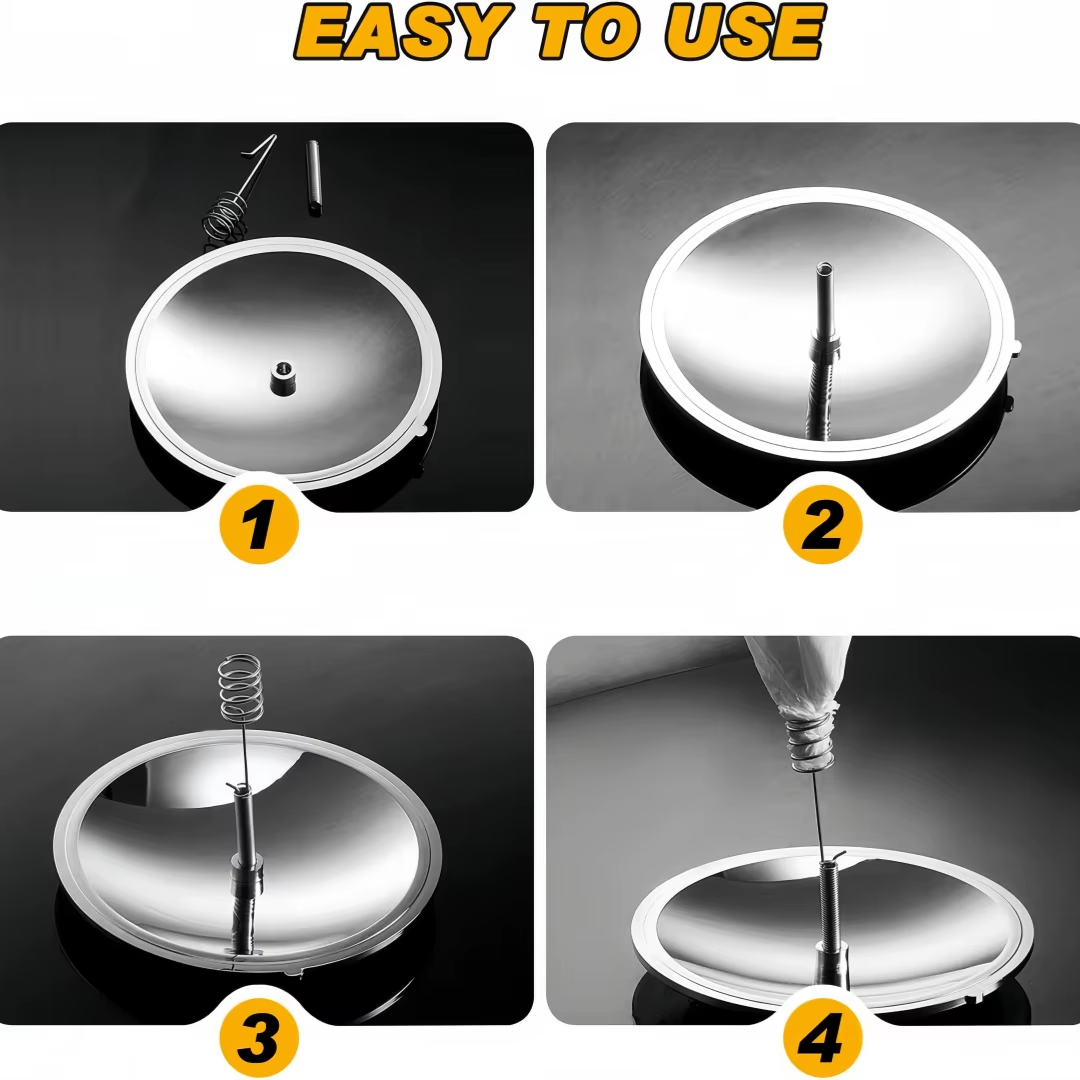 EASY TO USE

1

2

3

4